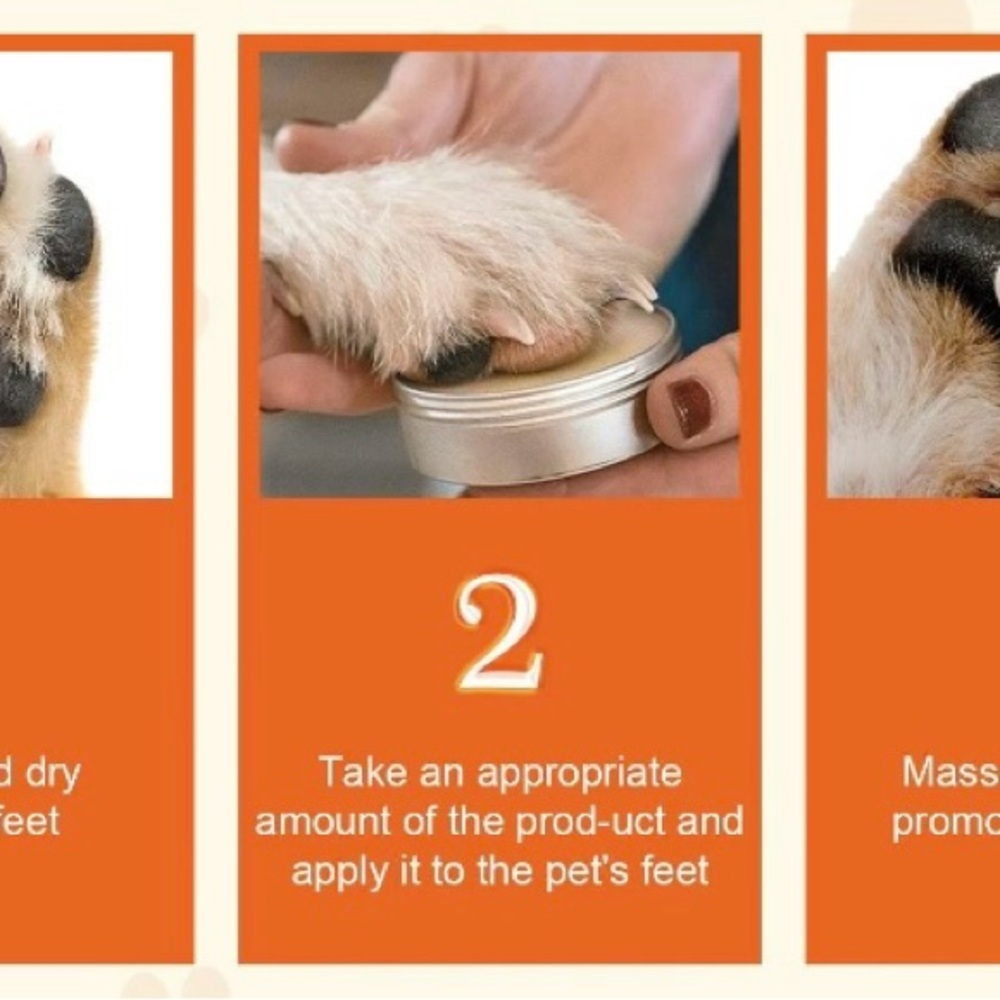 d dry
feet

2

Take an appropriate amount of the prod-uct and apply it to the pet's feet

Mass
promo